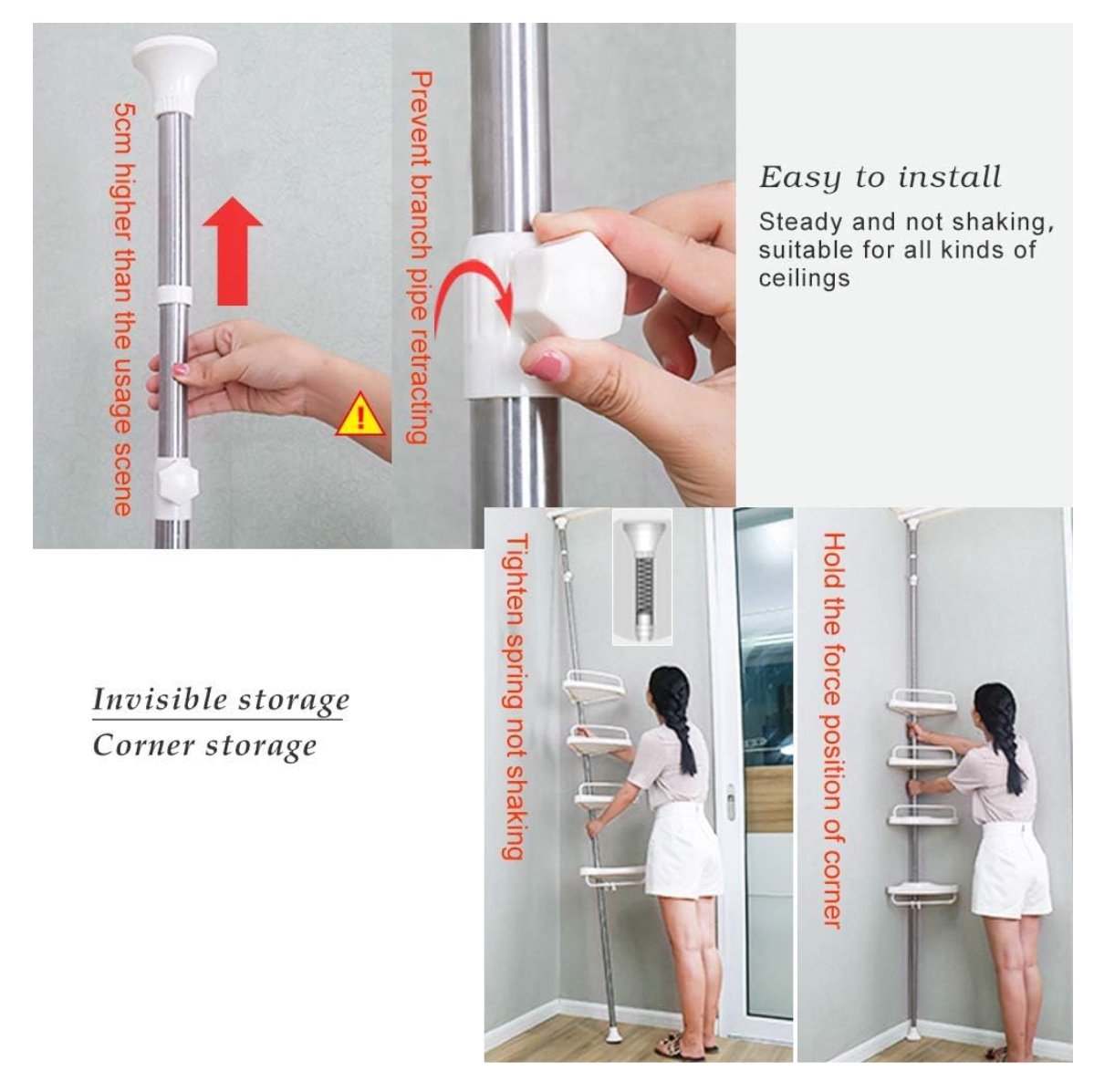 5cm higher than the usage scene

Prevent branch pipe retracting

Easy to install

Steady and not shaking, suitable for all kinds of ceilings

Invisible storage

Corner storage

Tighten spring not shaking

Hold the force position of corner